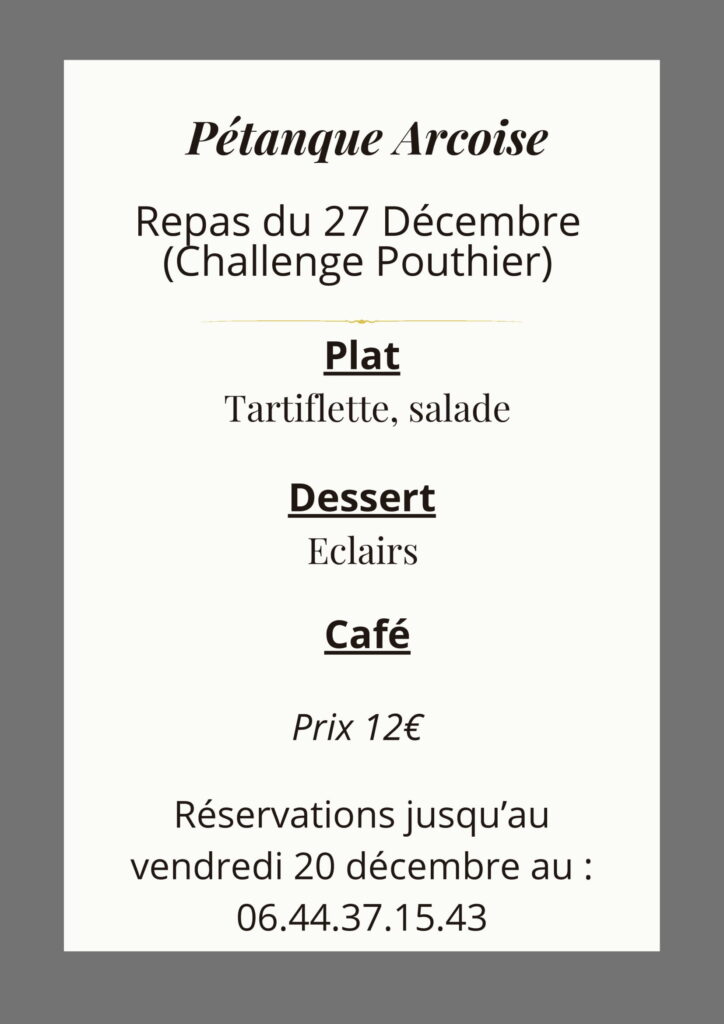 Pétanque Arcoise

Repas du 27 Décembre
(Challenge Pouthier)

Plat
Tartiflette, salade

Dessert
Eclairs

Café

Prix 12€

Réservations jusqu'au vendredi 20 décembre au : 06.44.37.15.43